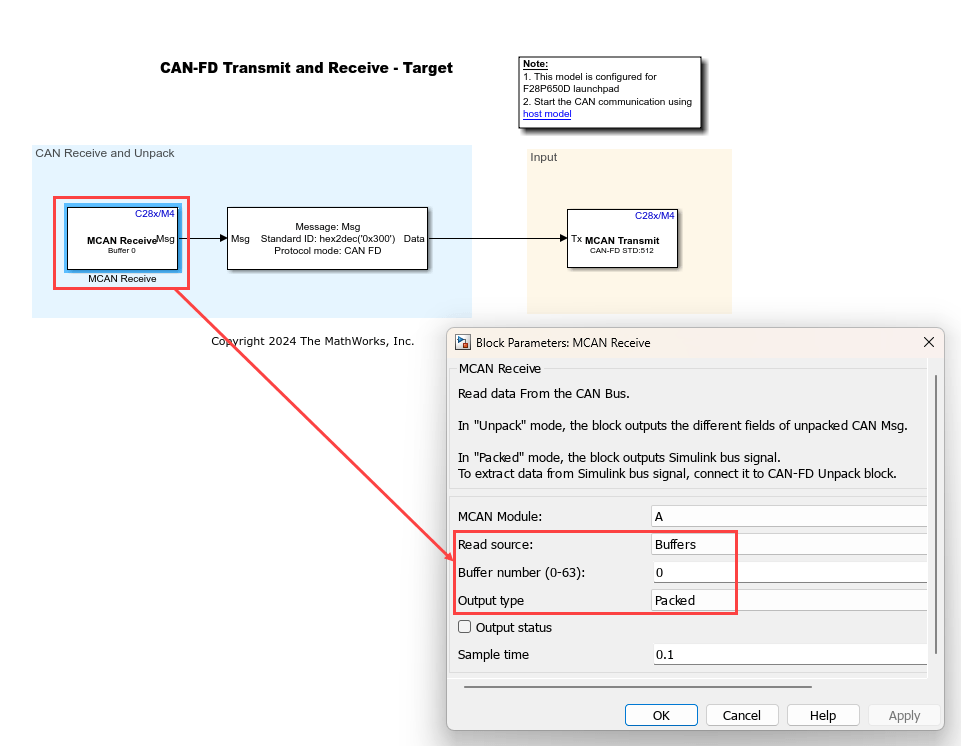 CAN-FD Transmit and Receive - Target

Note:
1. This model is configured for F28P650D launchpad
2. Start the CAN communication using host model

CAN Receive and Unpack

C28x/M4
MCAN Receive
Buffer 0
Msg
MCAN Receive

Msg
Message: Msg
Standard ID: hex2dec('0x300')
Protocol mode: CAN FD
Data

Input

C28x/M4
Tx
MCAN Transmit
CAN-FD STD:512

Copyright 2024 The MathWorks, Inc.

Block Parameters: MCAN Receive

MCAN Receive

Read data From the CAN Bus.

In "Unpack" mode, the block outputs the different fields of unpacked CAN Msg.

In "Packed" mode, the block outputs Simulink bus signal.
To extract data from Simulink bus signal, connect it to CAN-FD Unpack block.

MCAN Module: A
Read source: Buffers
Buffer number (0-63): 0
Output type Packed
Output status
Sample time 0.1

OK Cancel Help Apply